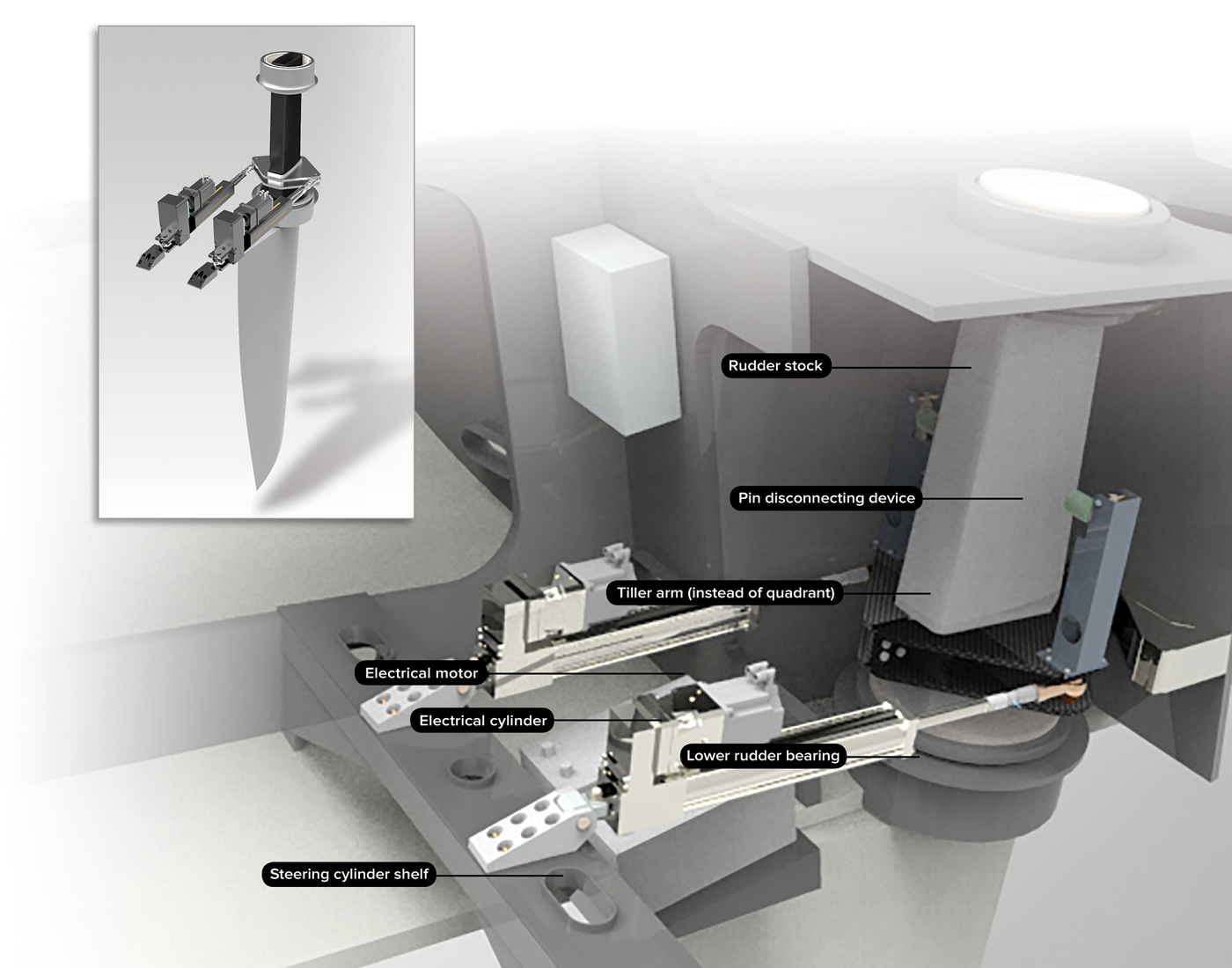 Rudder stock

Pin disconnecting device

Tiller arm (instead of quadrant)

Electrical motor

Electrical cylinder

Lower rudder bearing

Steering cylinder shelf